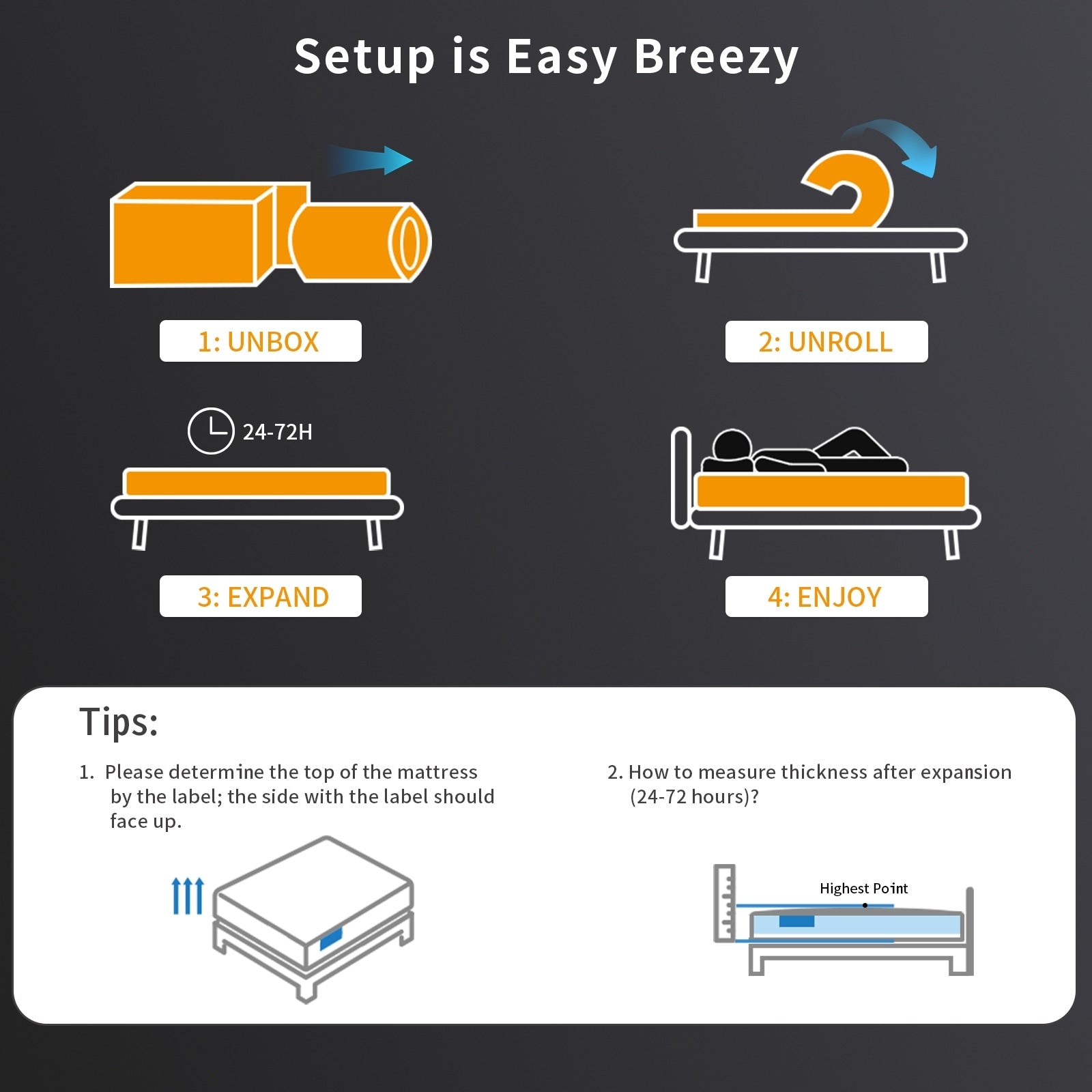 Setup is Easy Breezy

1: UNBOX

2: UNROLL

24-72H

3: EXPAND

4: ENJOY

Tips:

1. Please determine the top of the mattress by the label; the side with the label should face up.

2. How to measure thickness after expansion (24-72 hours)?

Highest Point