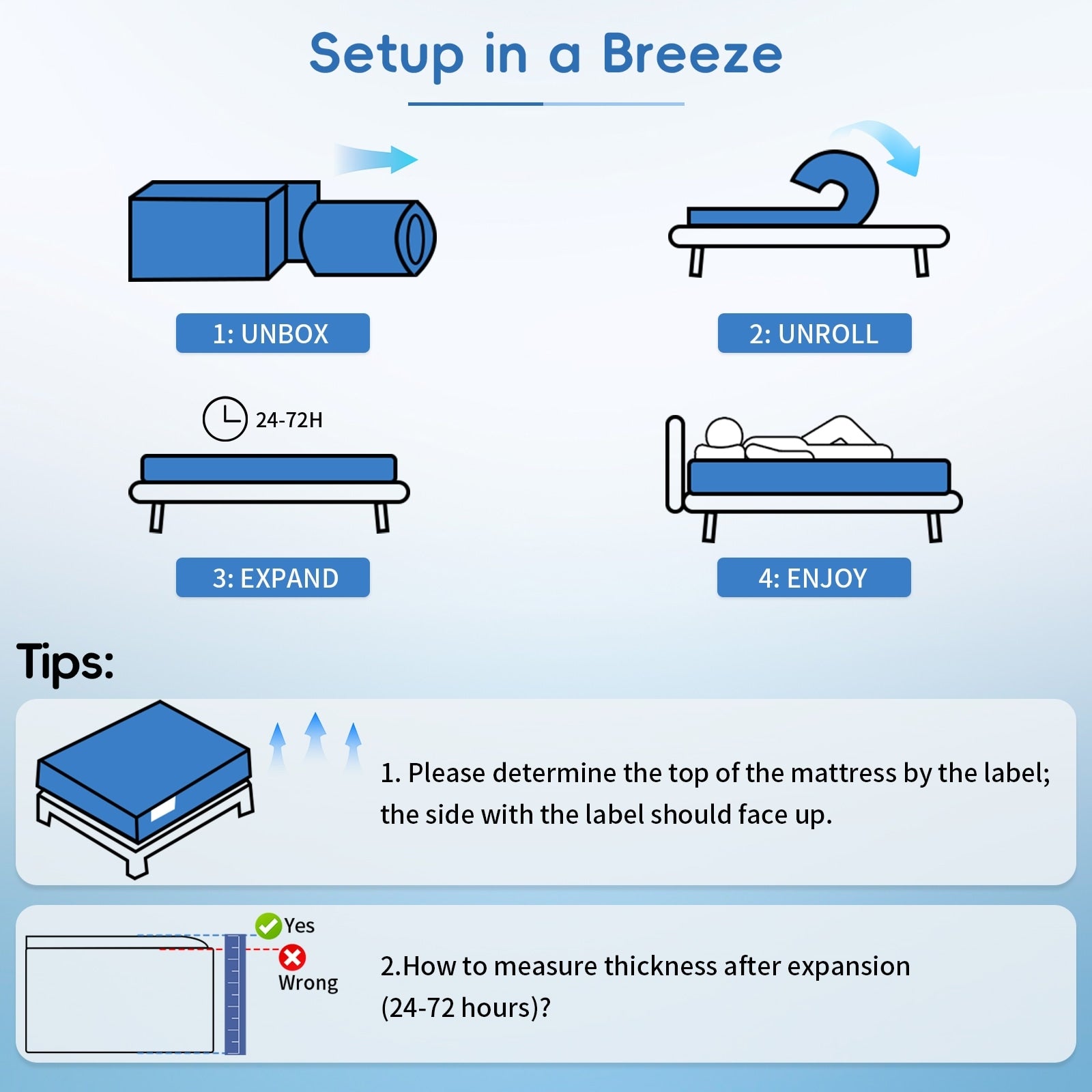 Setup in a Breeze

1: UNBOX

2: UNROLL

24-72H

3: EXPAND

4: ENJOY

Tips:

1. Please determine the top of the mattress by the label; the side with the label should face up.

Yes

Wrong

2.How to measure thickness after expansion (24-72 hours)?