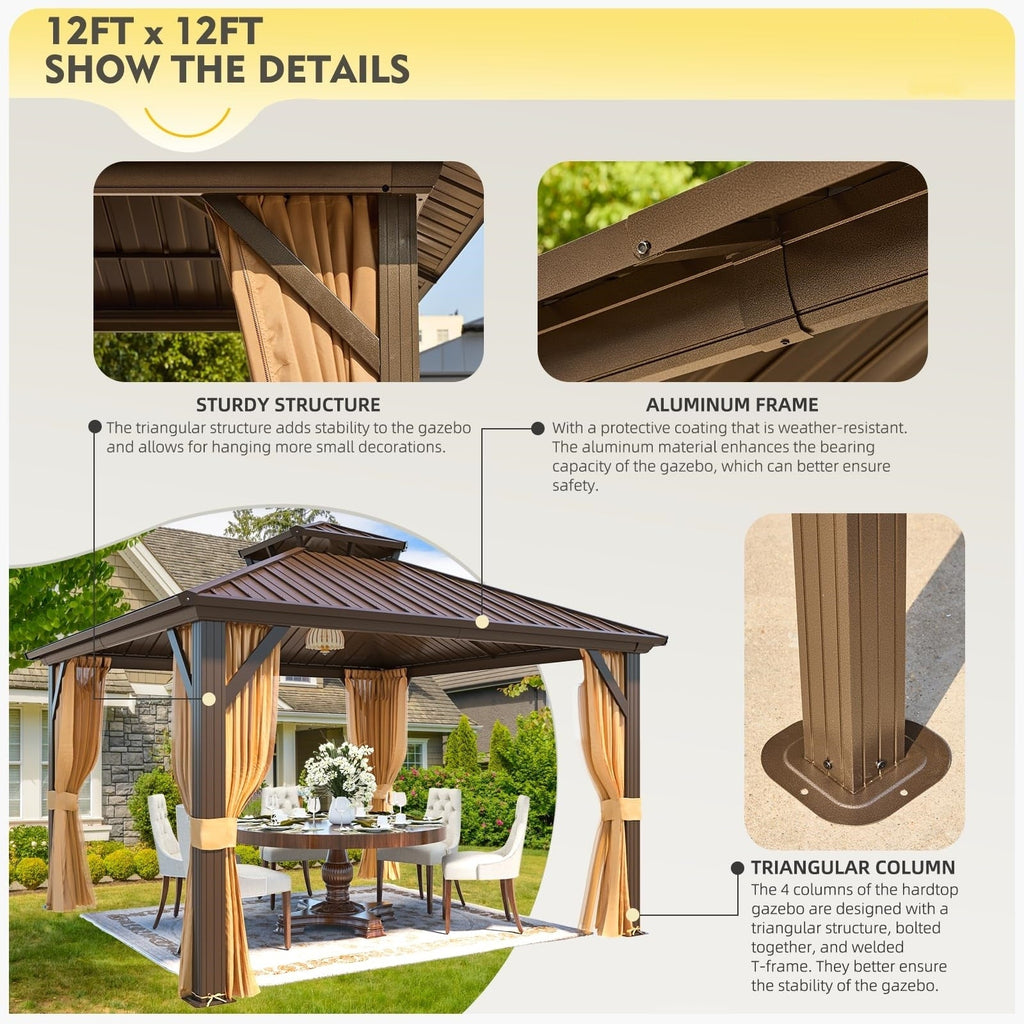 12FT x 12FT
SHOW THE DETAILS

STURDY STRUCTURE
The triangular structure adds stability to the gazebo and allows for hanging more small decorations.

ALUMINUM FRAME
With a protective coating that is weather-resistant. The aluminum material enhances the bearing capacity of the gazebo, which can better ensure safety.

TRIANGULAR COLUMN
The 4 columns of the hardtop gazebo are designed with a triangular structure, bolted together, and welded T-frame. They better ensure the stability of the gazebo.